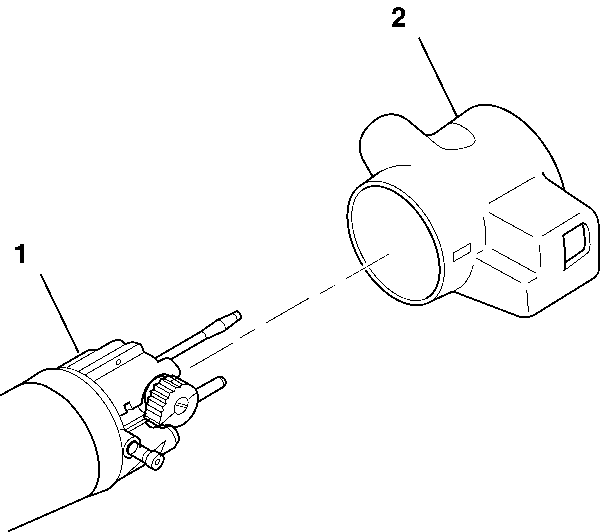 2

1