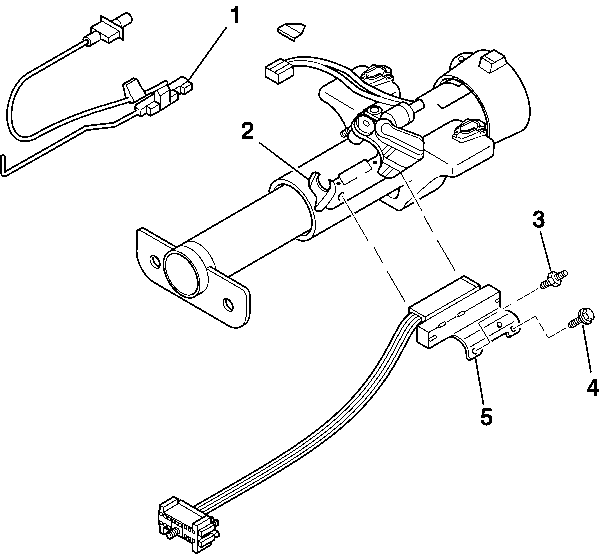 1
2
3
4
5