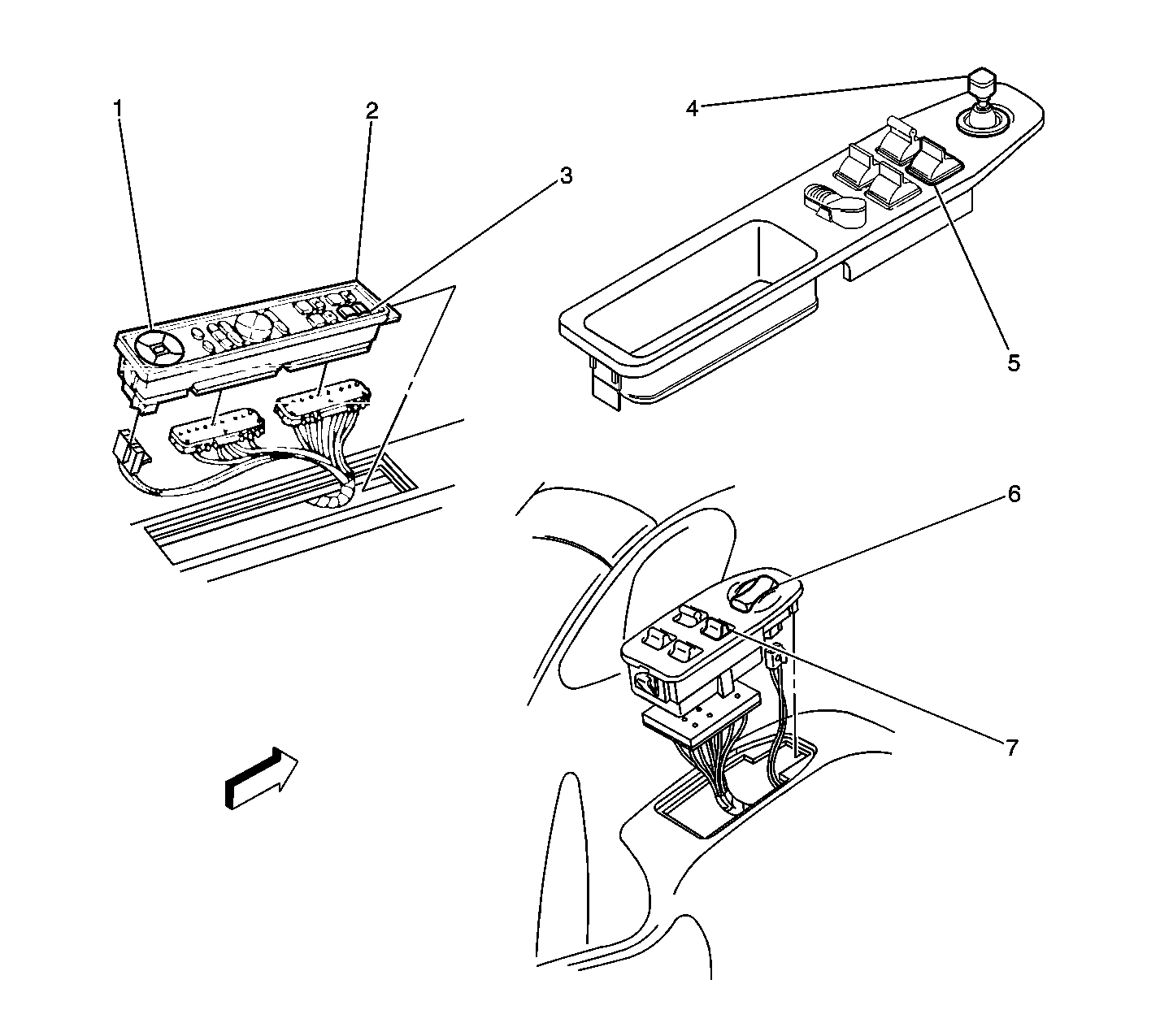 1
2
3
4
5
6
7