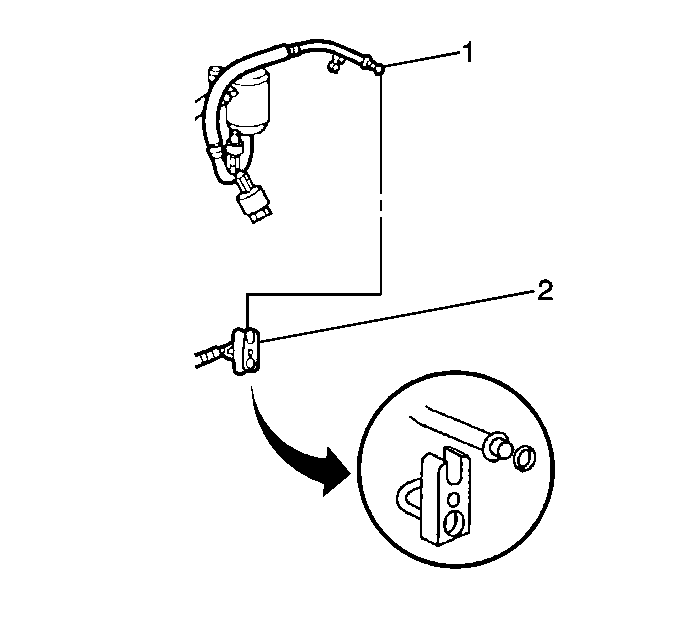 1
2