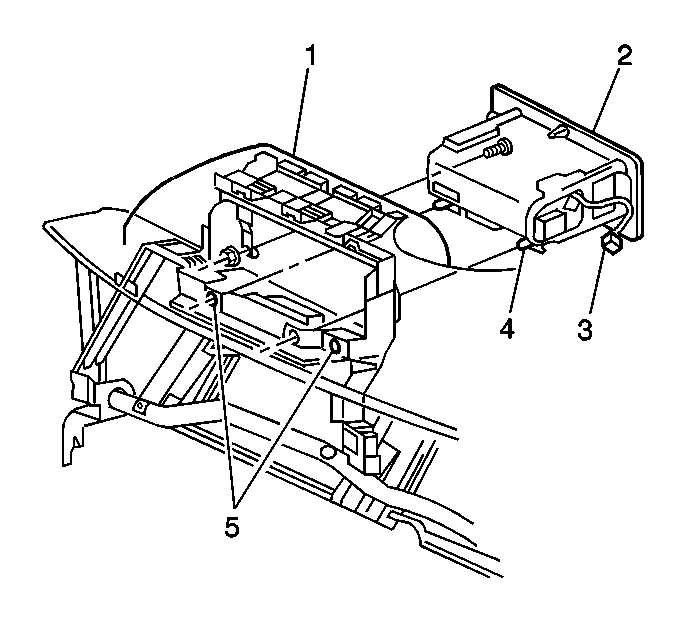 1
2
4
3
5