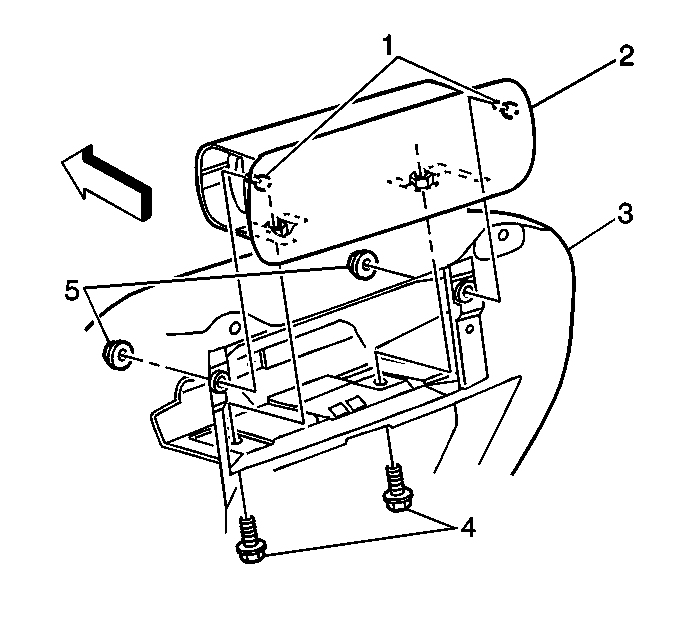 1
2
3
5
4