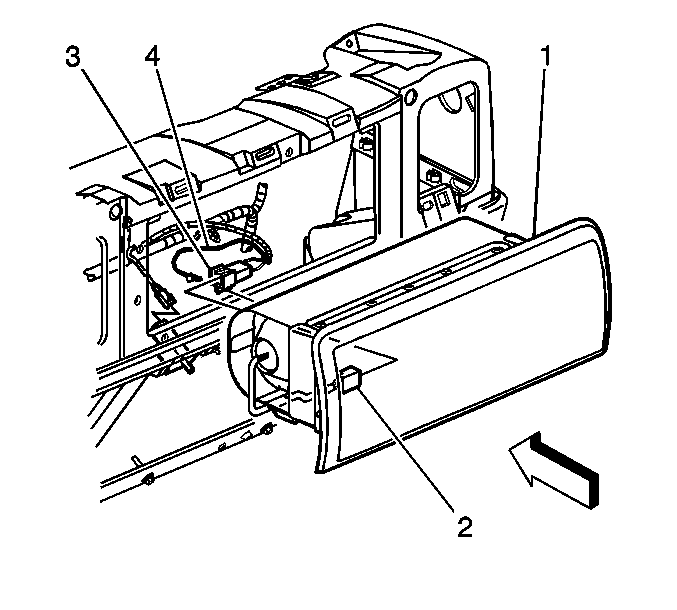 3
4
1
2