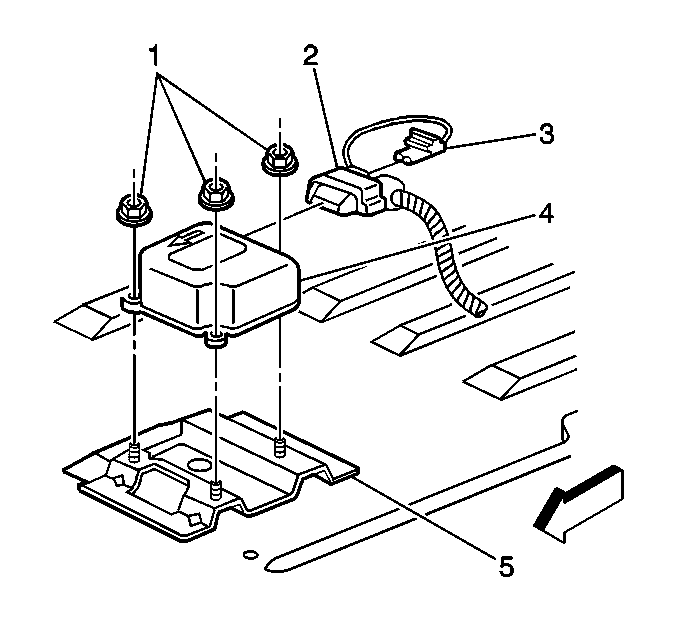 1
2
3
4
5