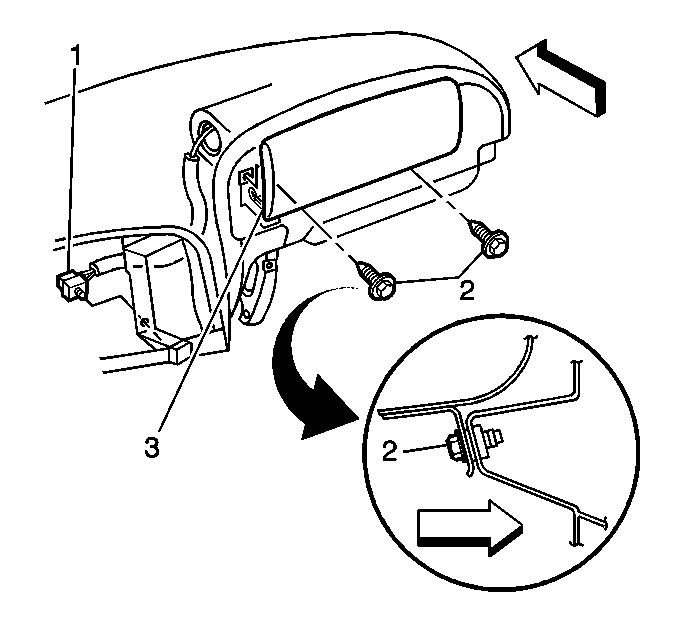 1

2

3

2