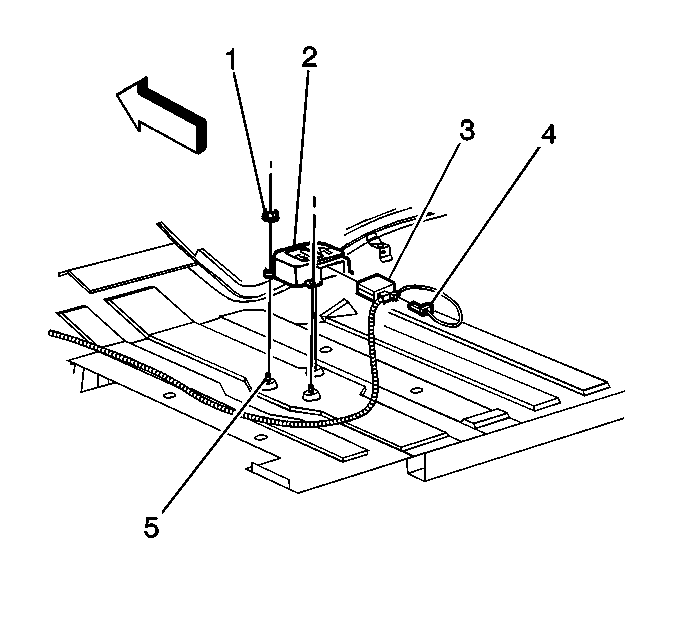 1
2
3
4
5