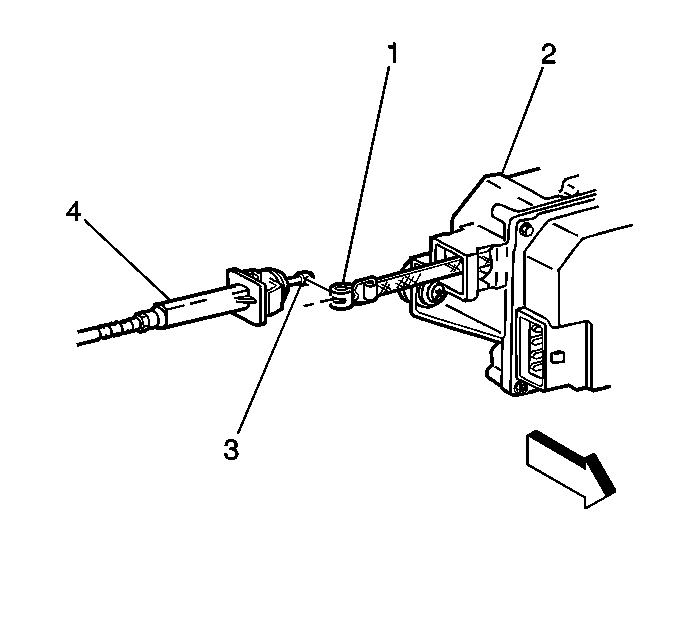 1
2
4
3