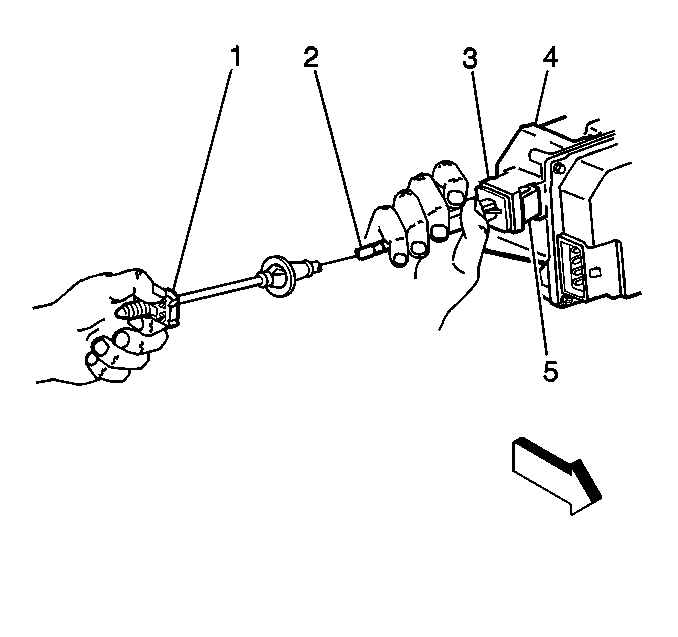 1
2
3
4
5