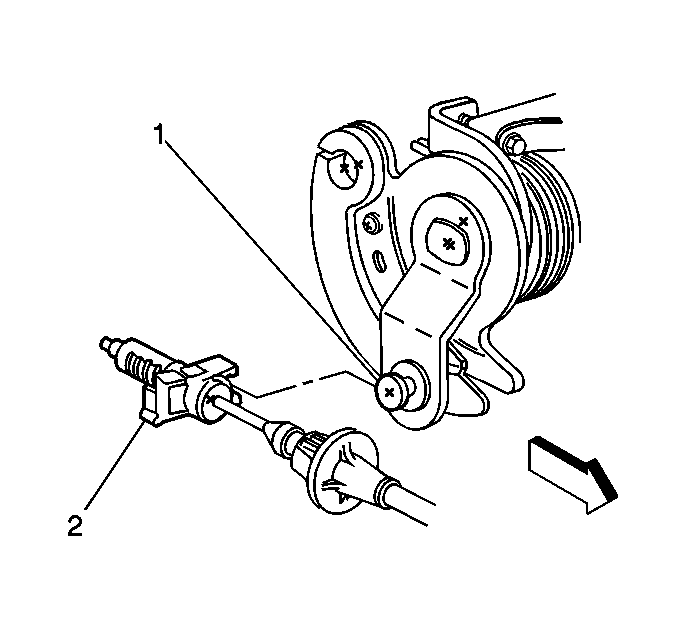 1
2