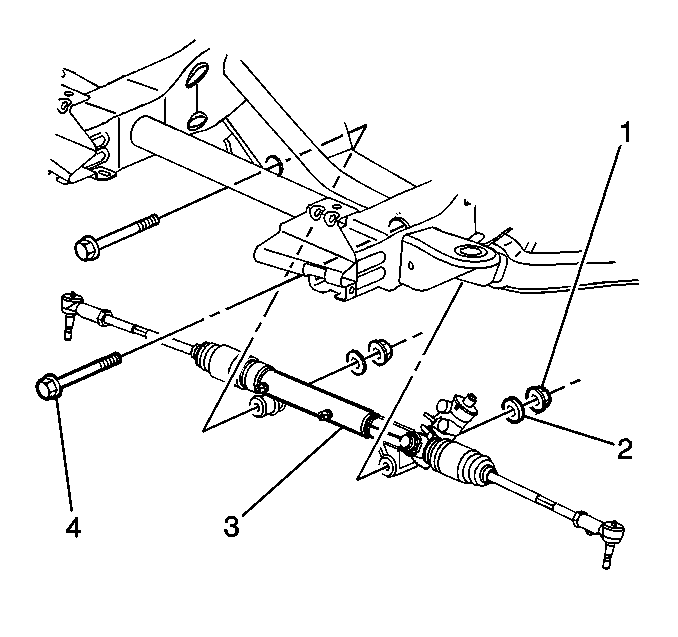 1
2
4
3