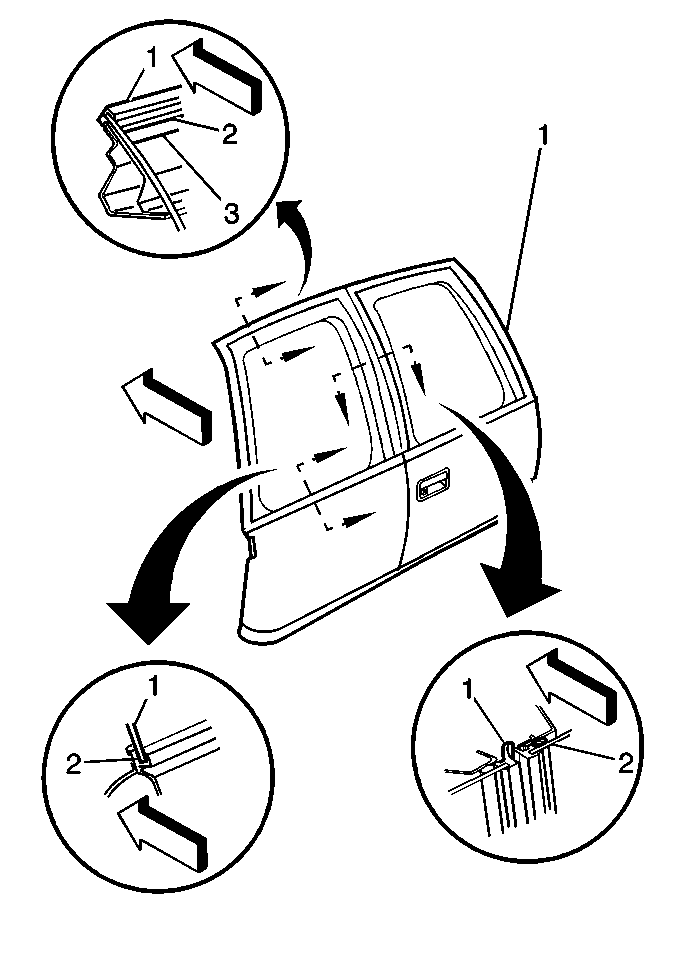 1
2
3
1
1
2
1
2