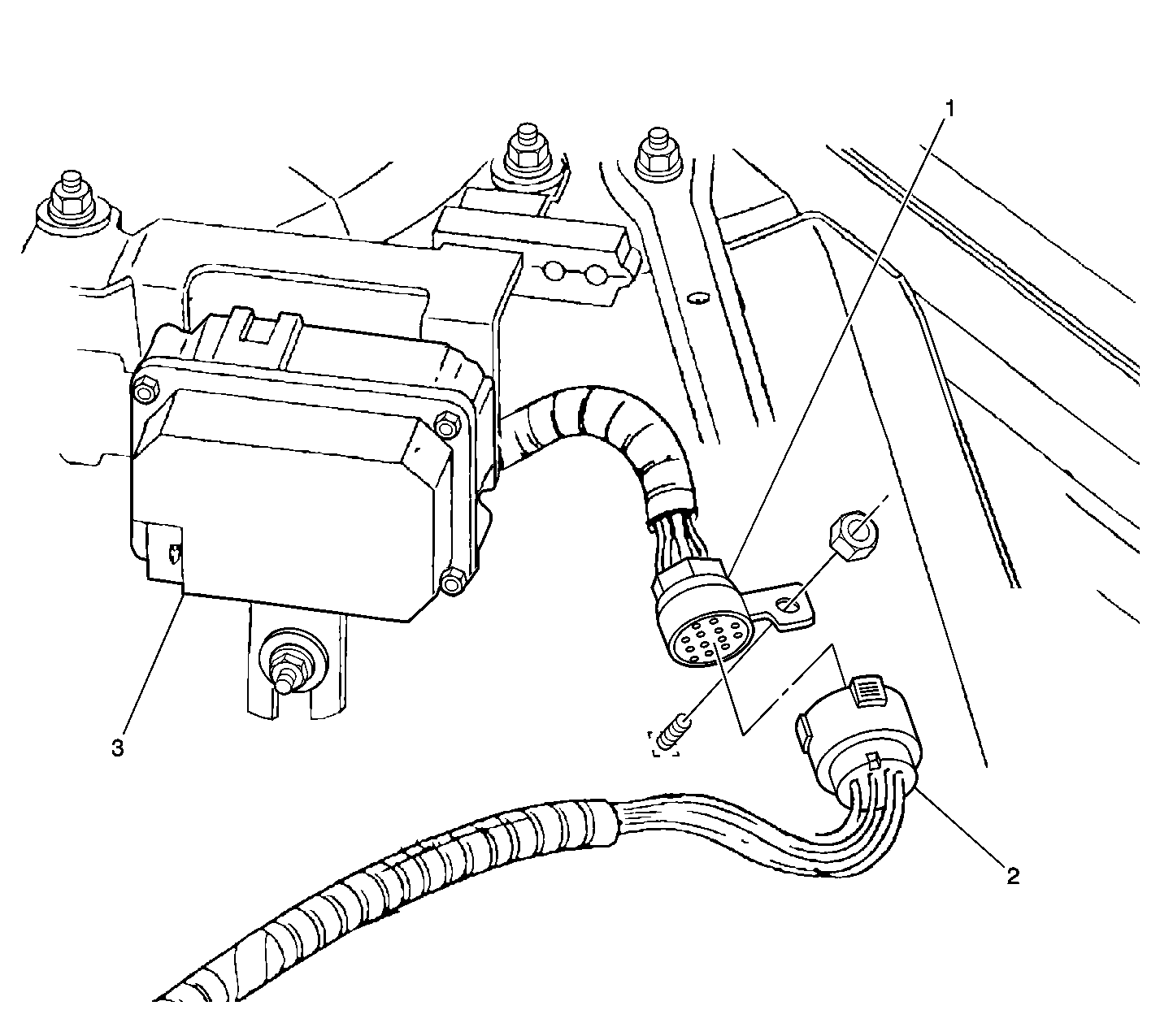 1

3

2