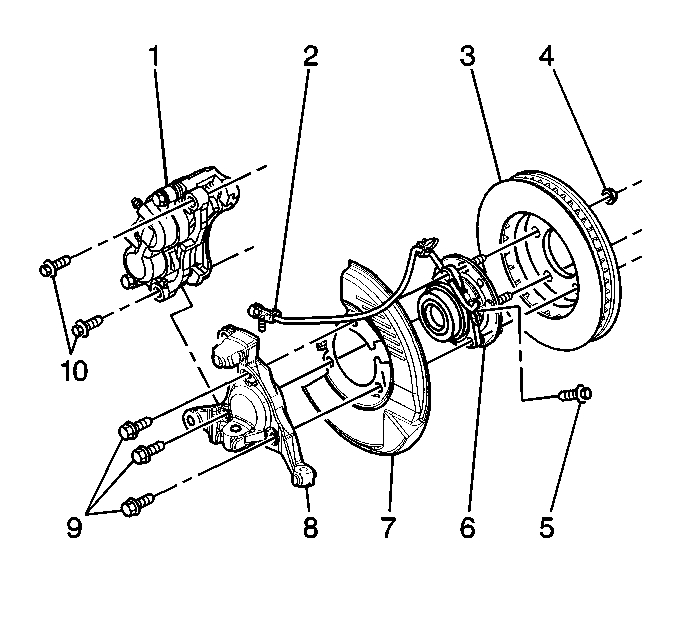 1
2
3
4
10
9
8
7
6
5