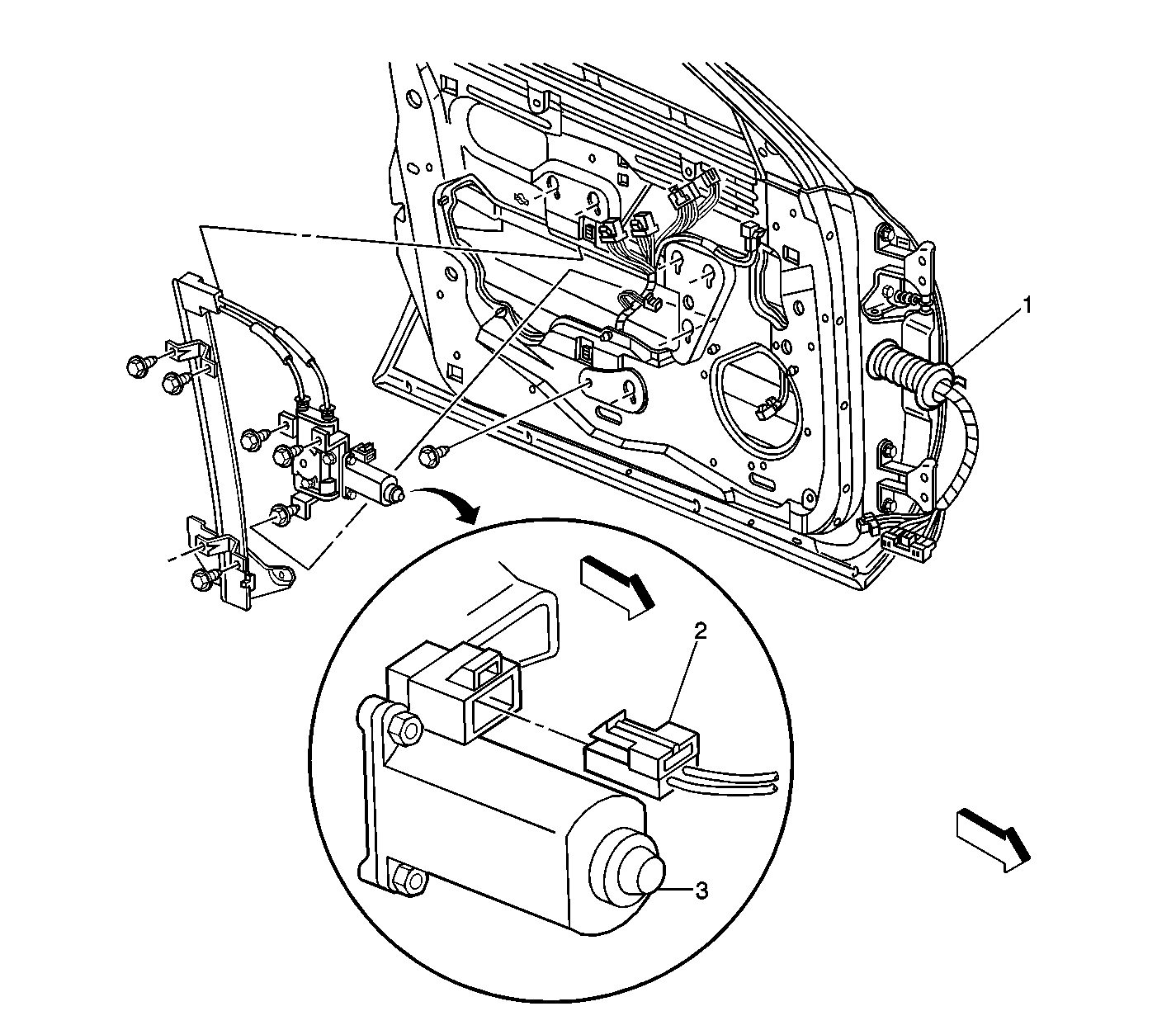 1

2

3