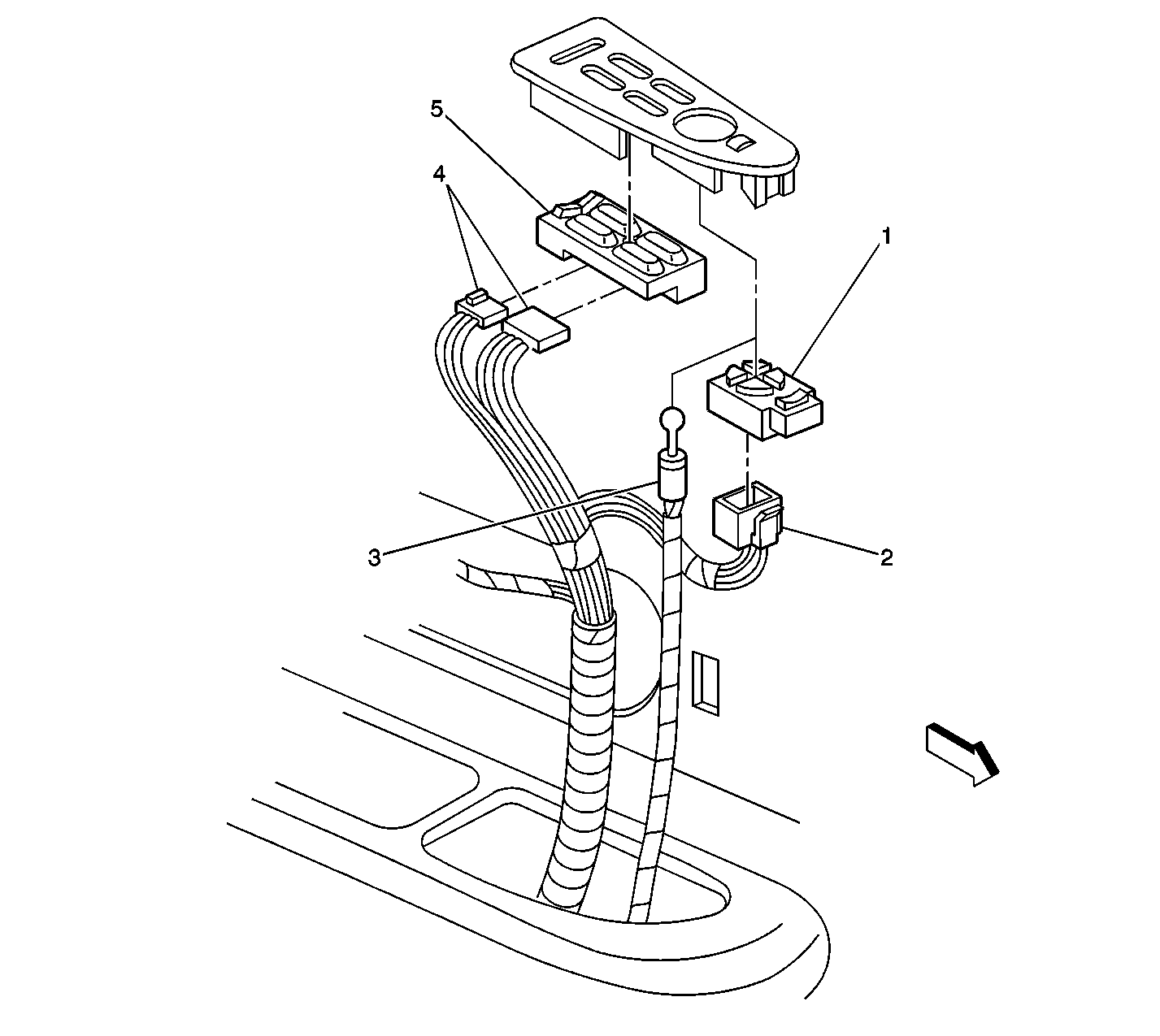 5
4
1
3
2