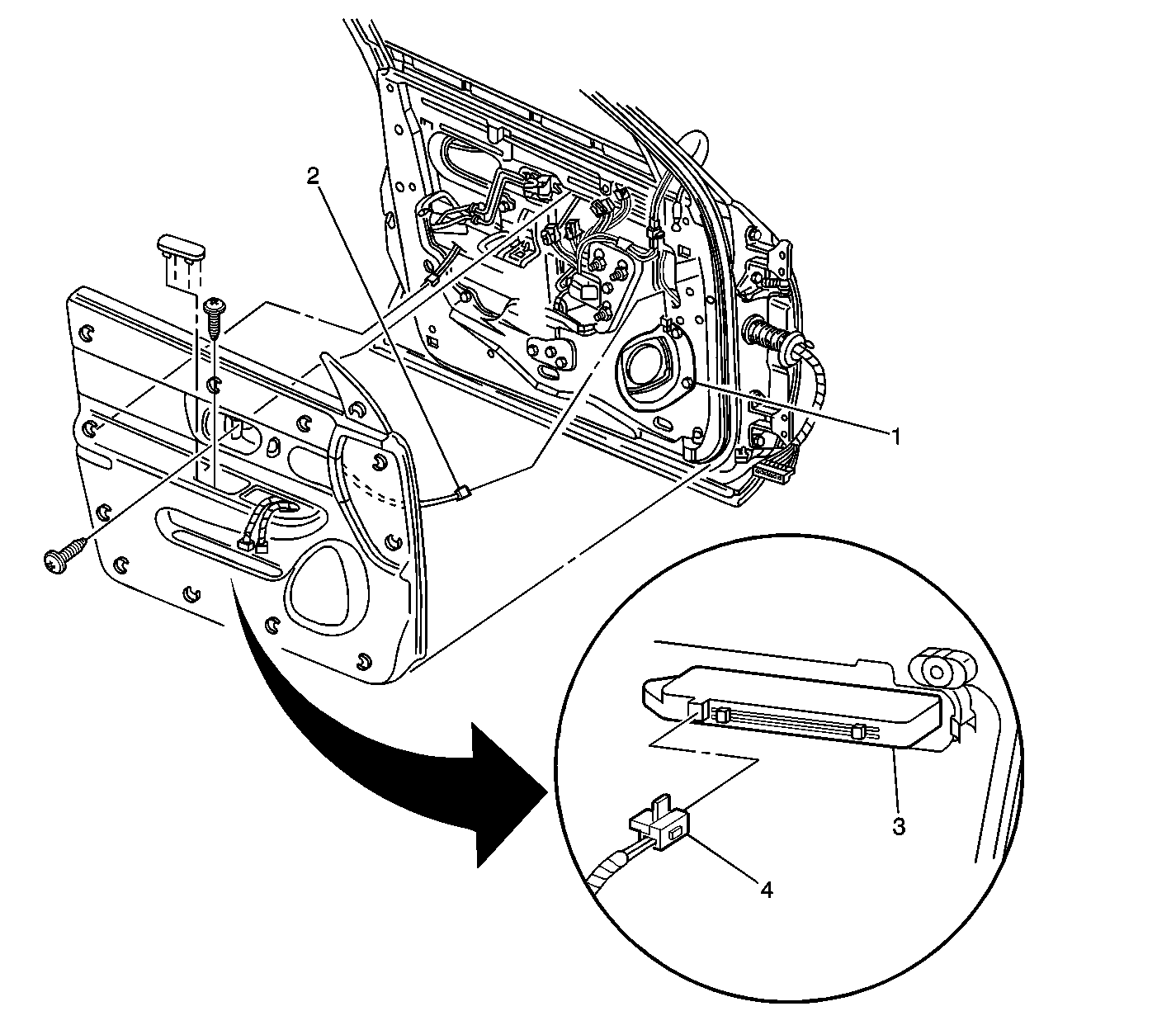 2
1
3
4