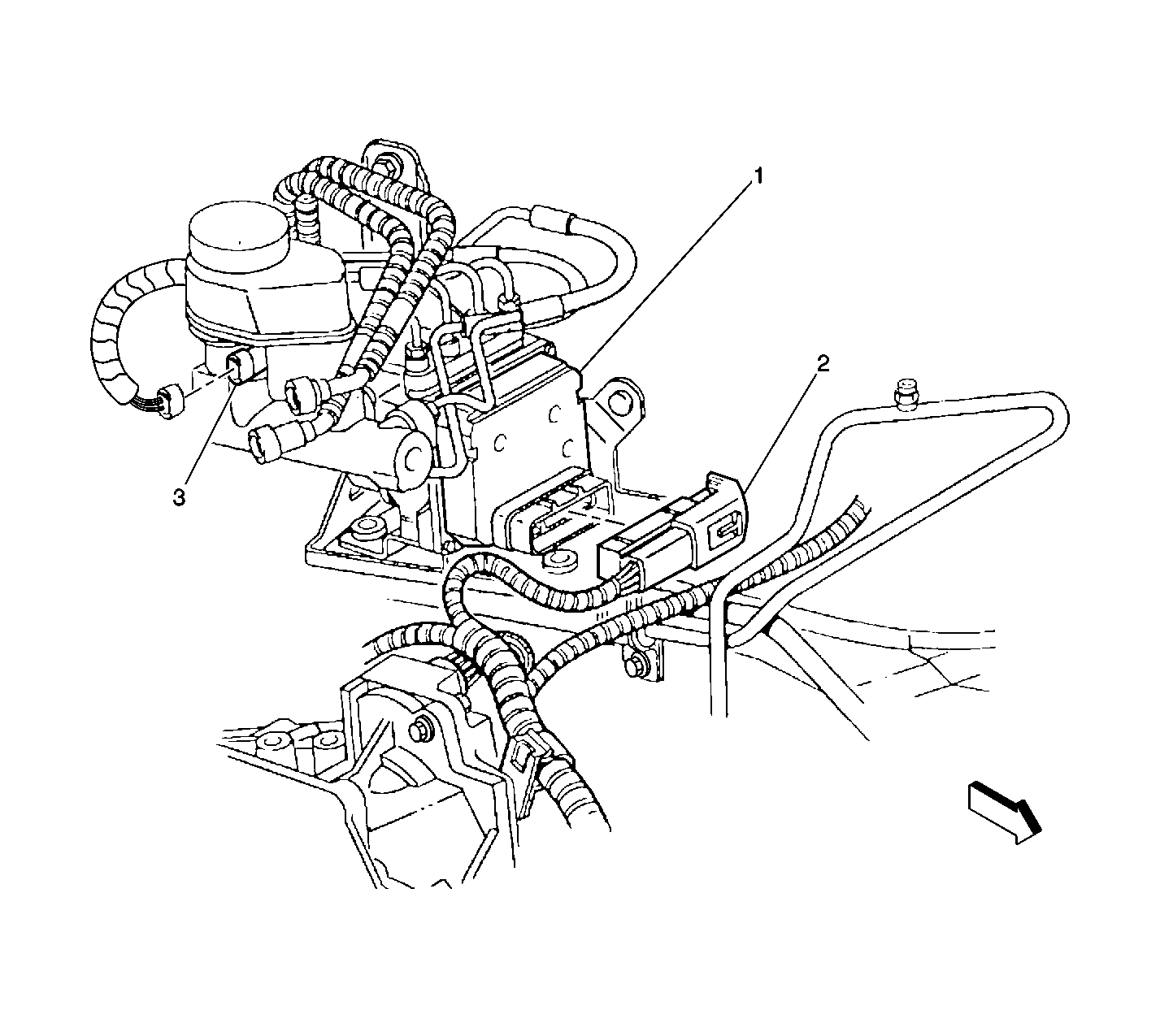 1
2
3