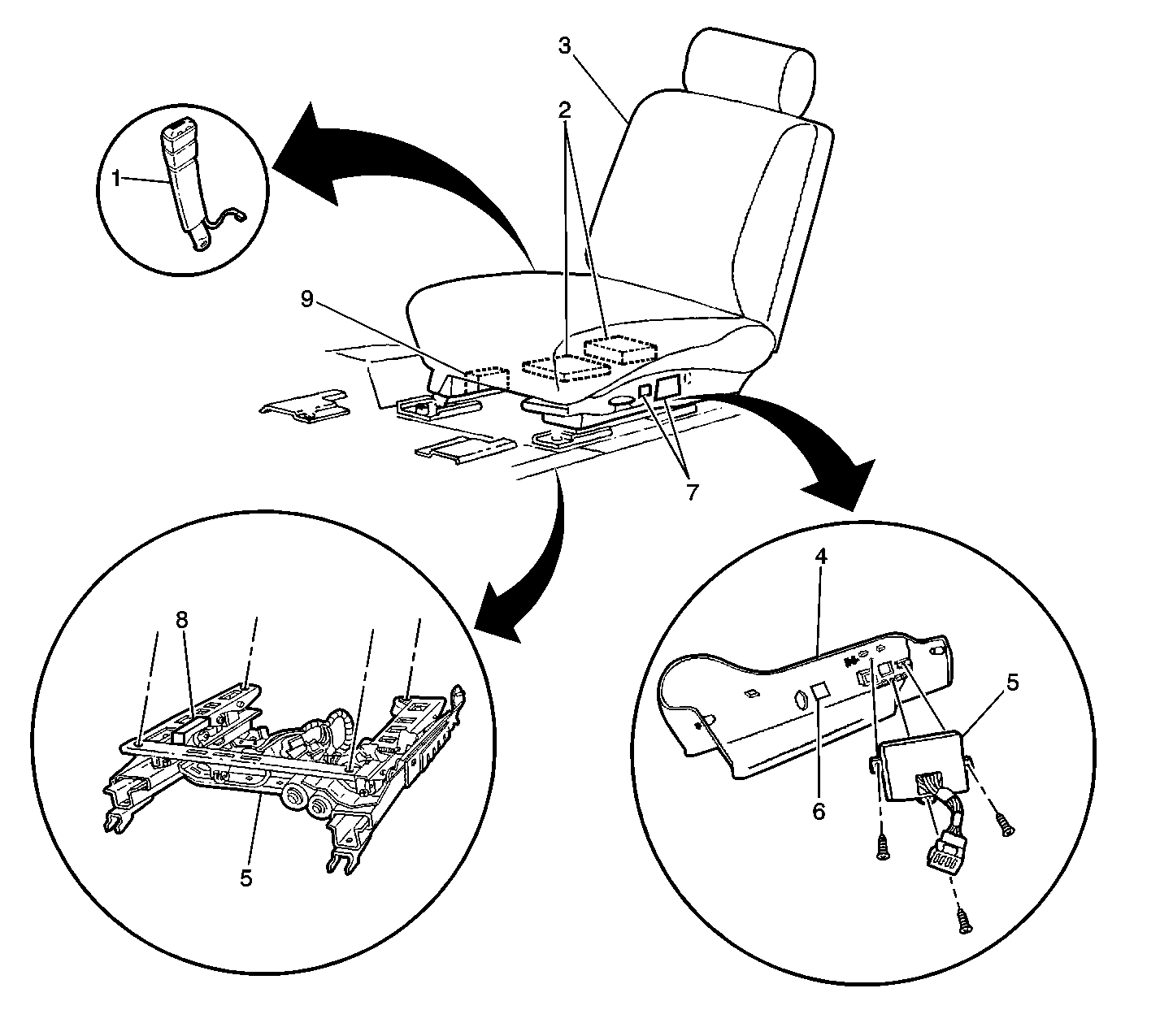 3
2
1
9
7
8
5
4
5
6