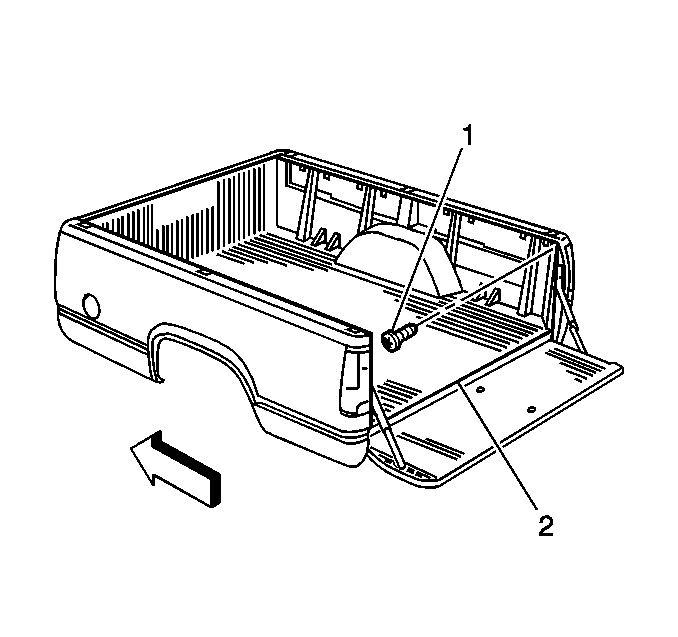 1
2