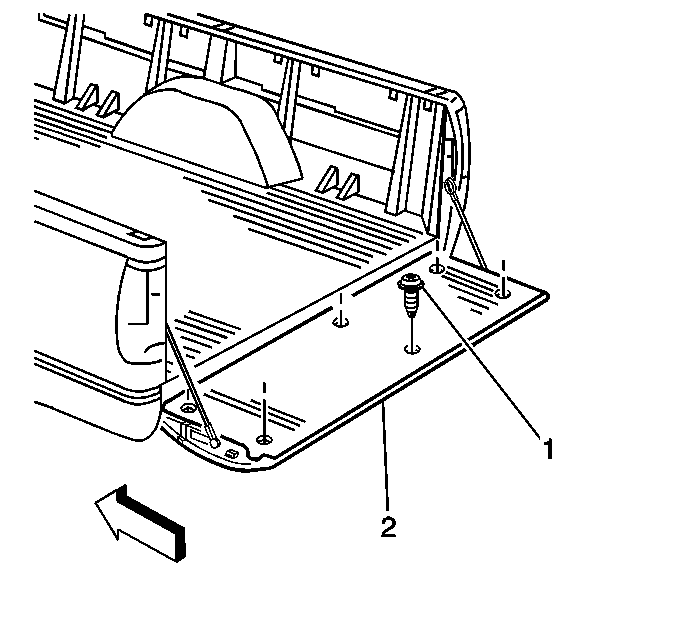 1

2