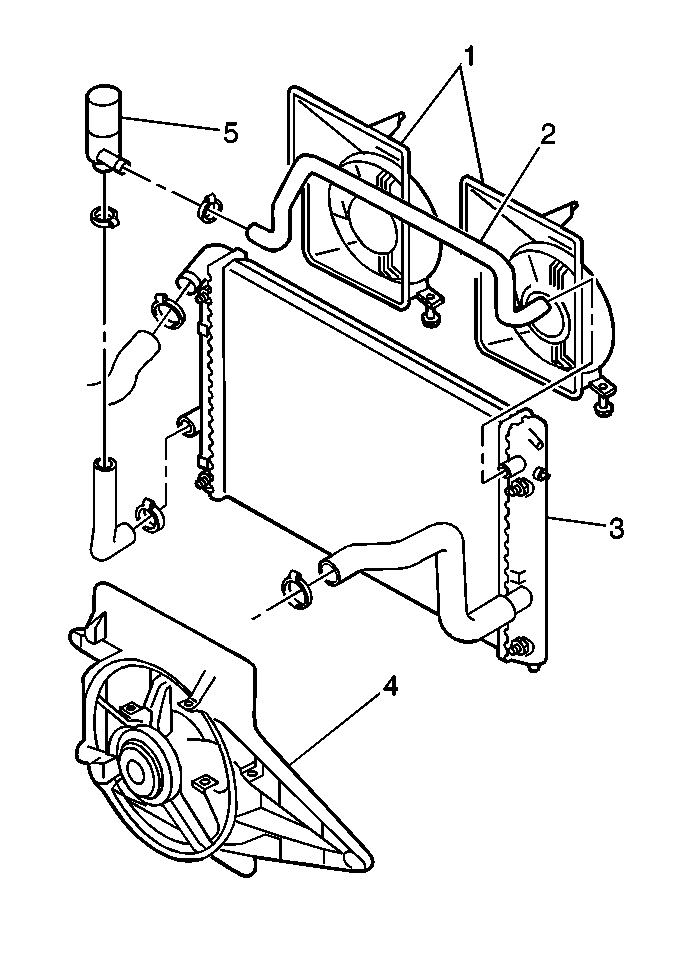 1
5
2
3
4