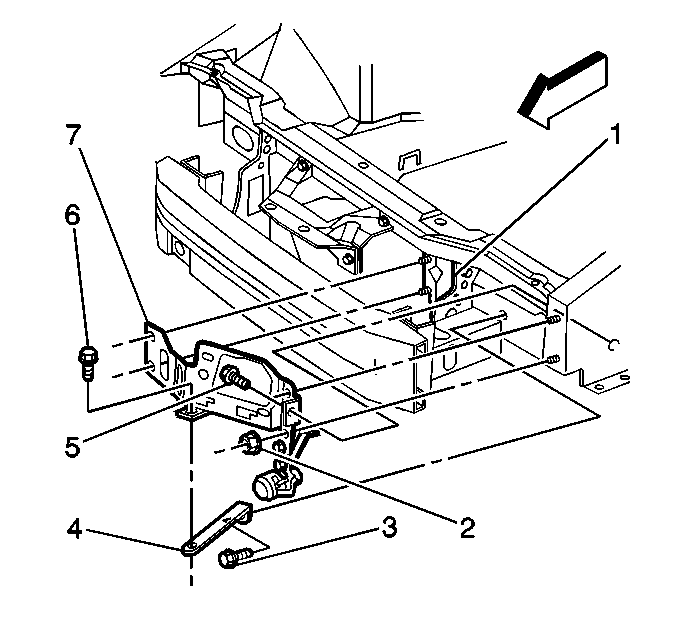 7
1
6
5
2
4
3