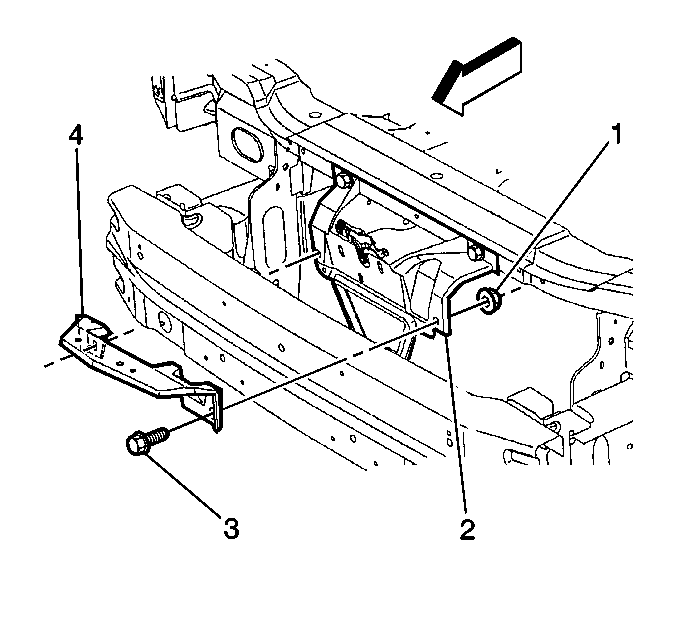 4
1
3
2