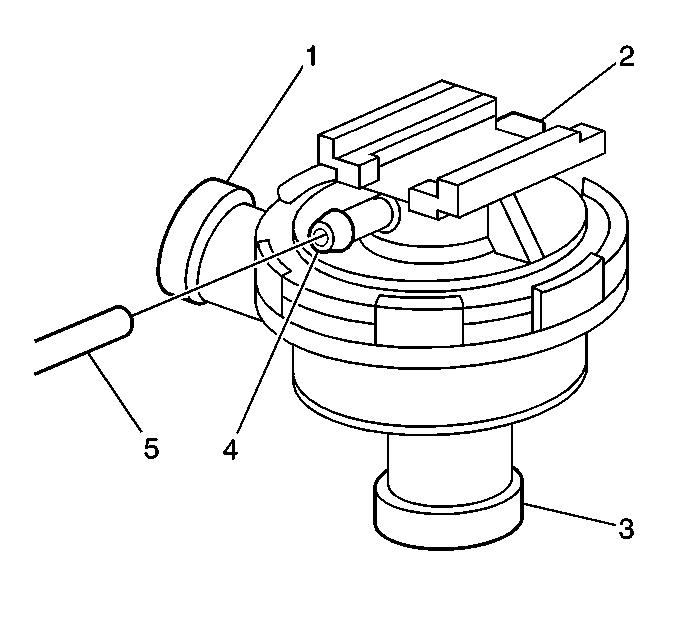 1
2
5
4
3