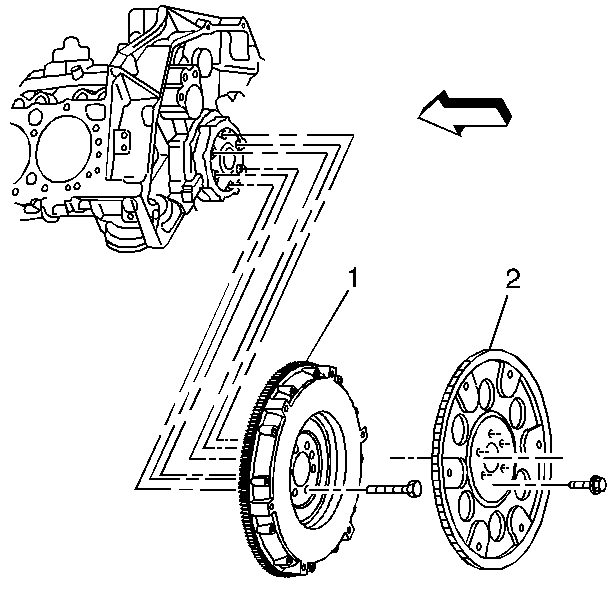 1
2