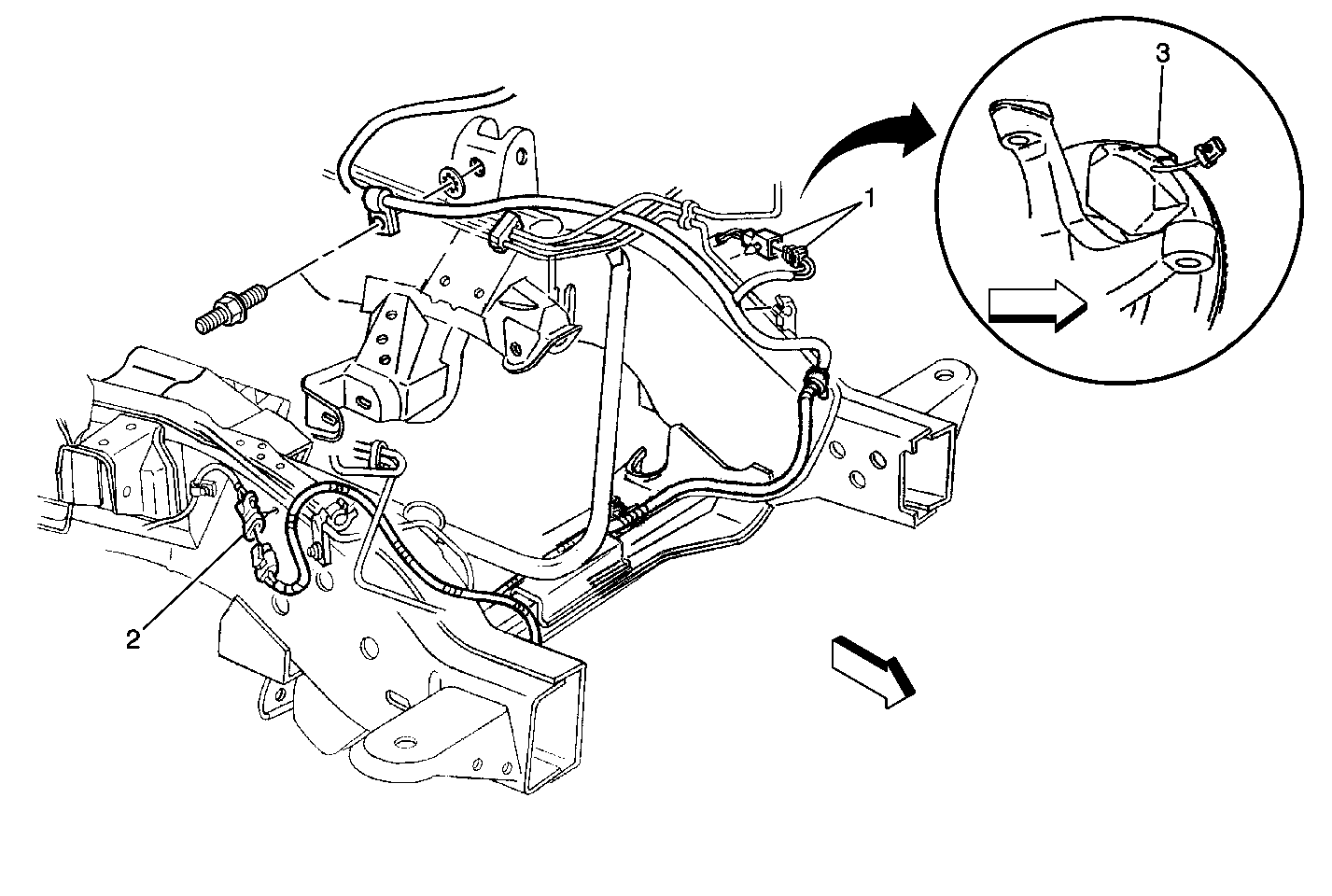 3
1
2