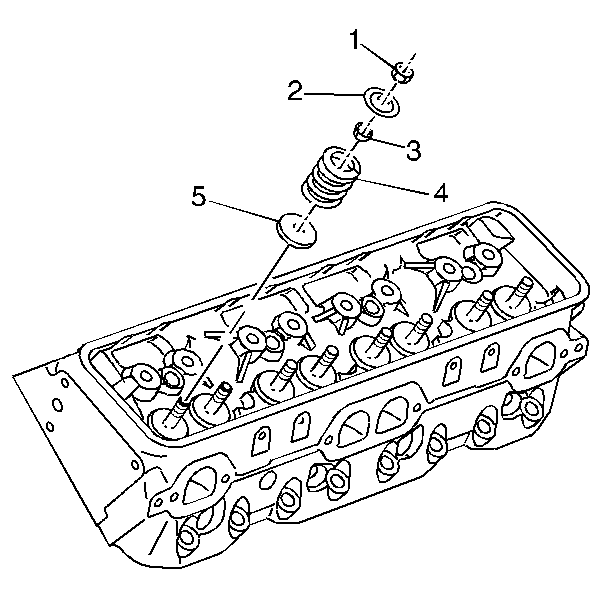 1
2
3
4
5