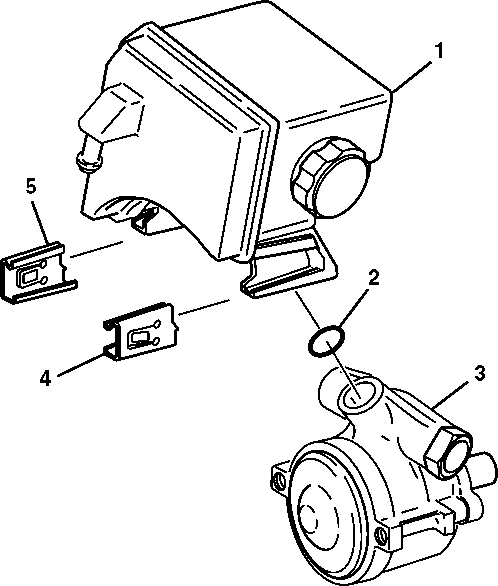 1
5
2
4
3