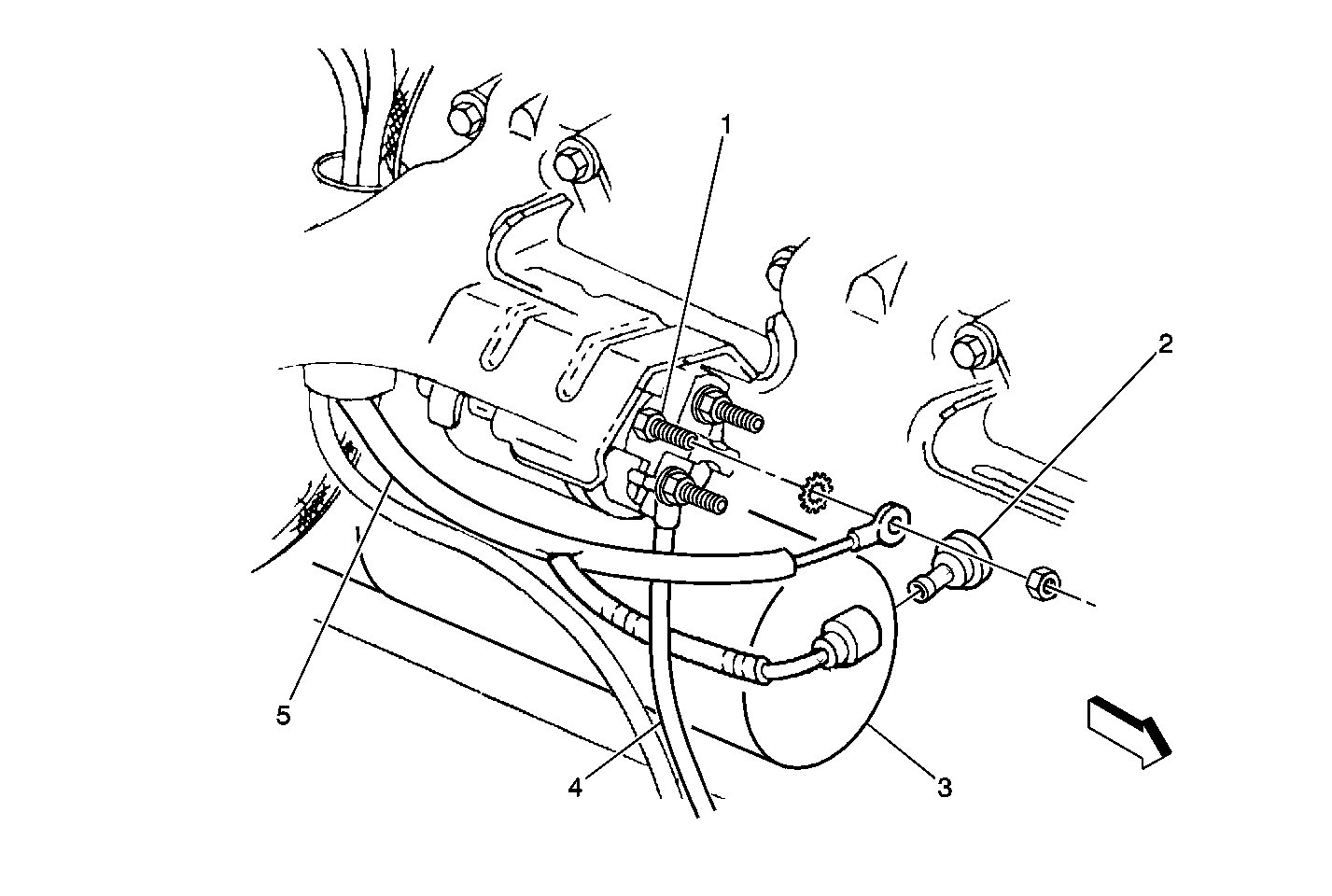 1
2
5
4
3