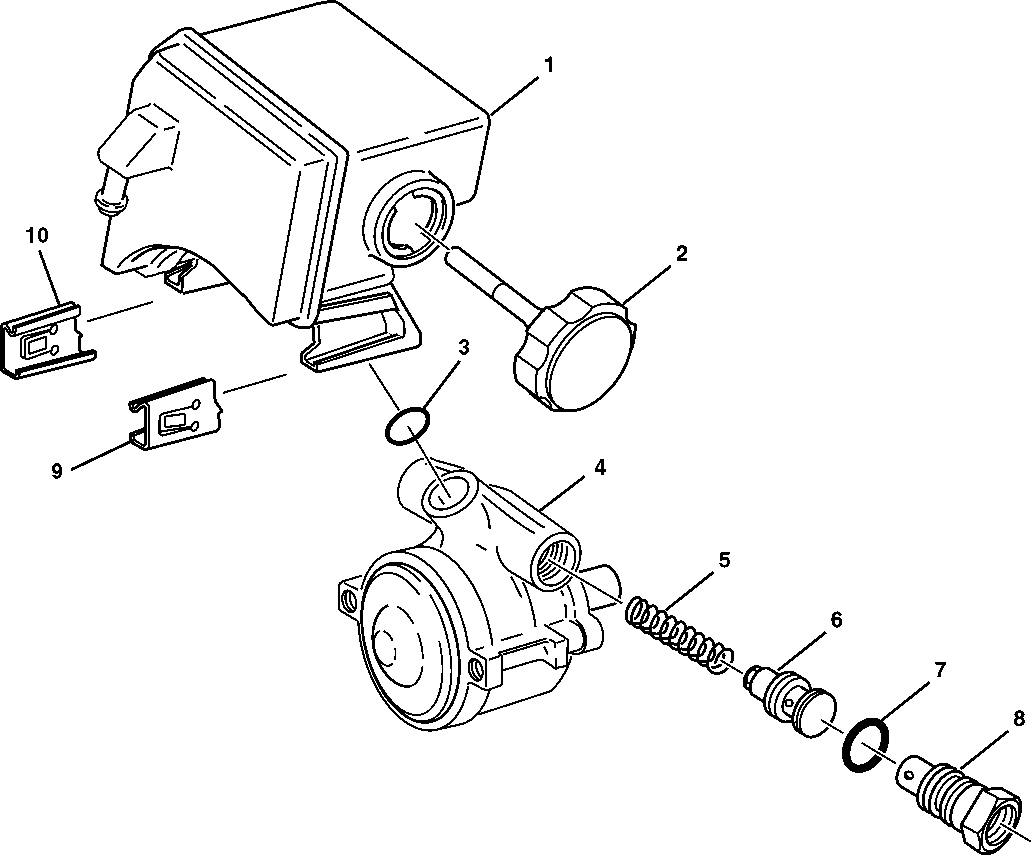 1
10
2
3
9
4
5
6
7
8