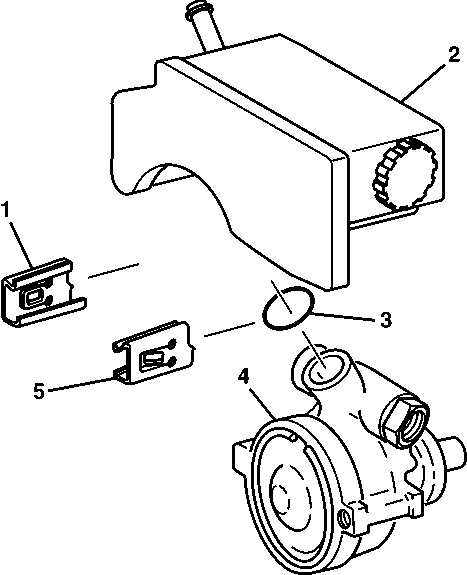 2
1
3
5
4