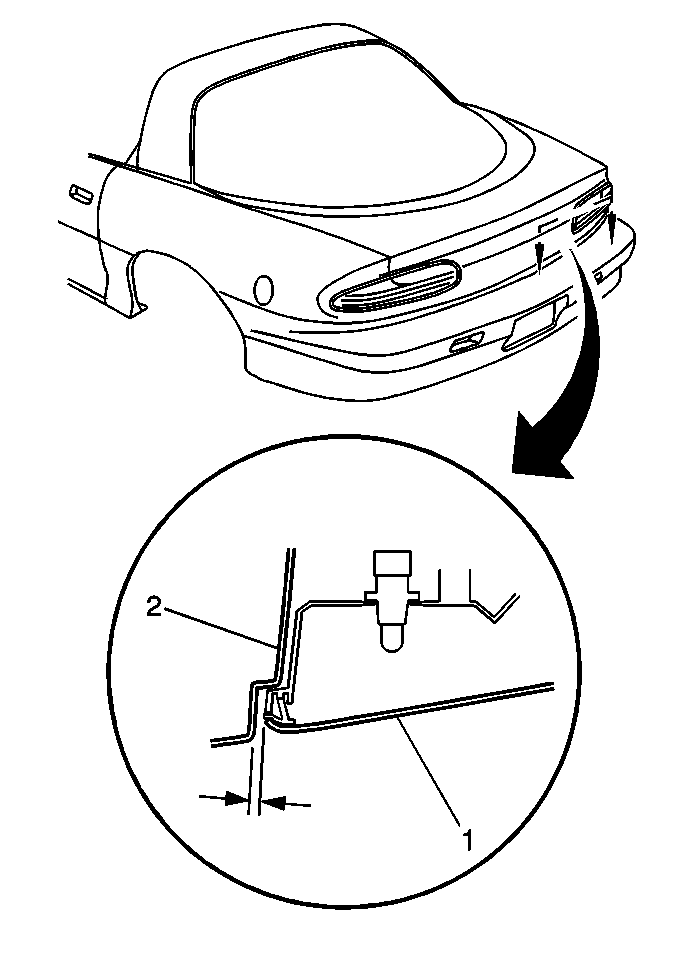 2

1