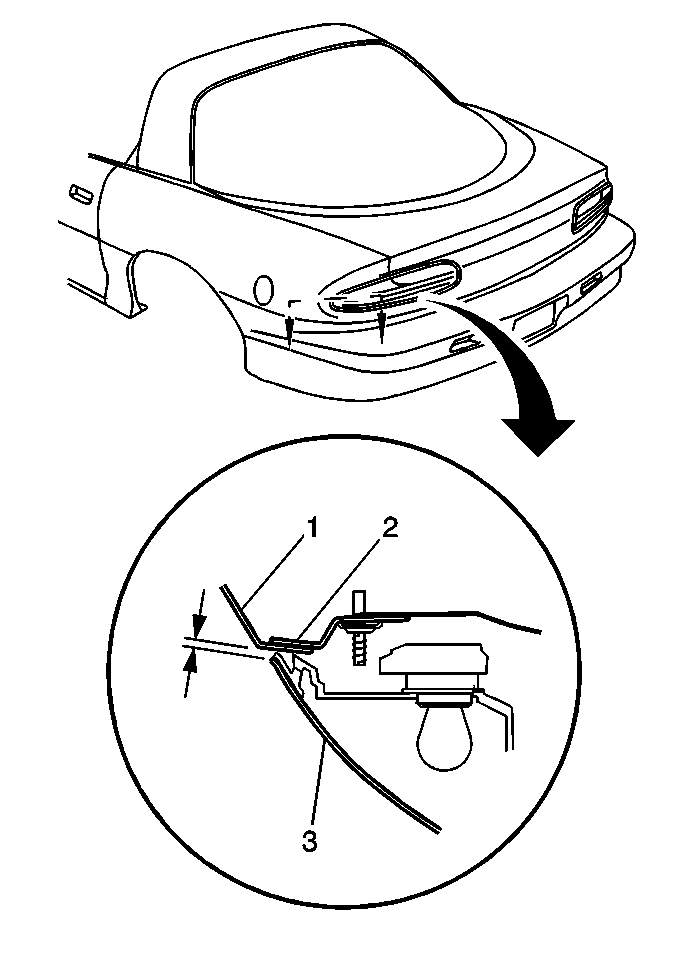 1
2
3