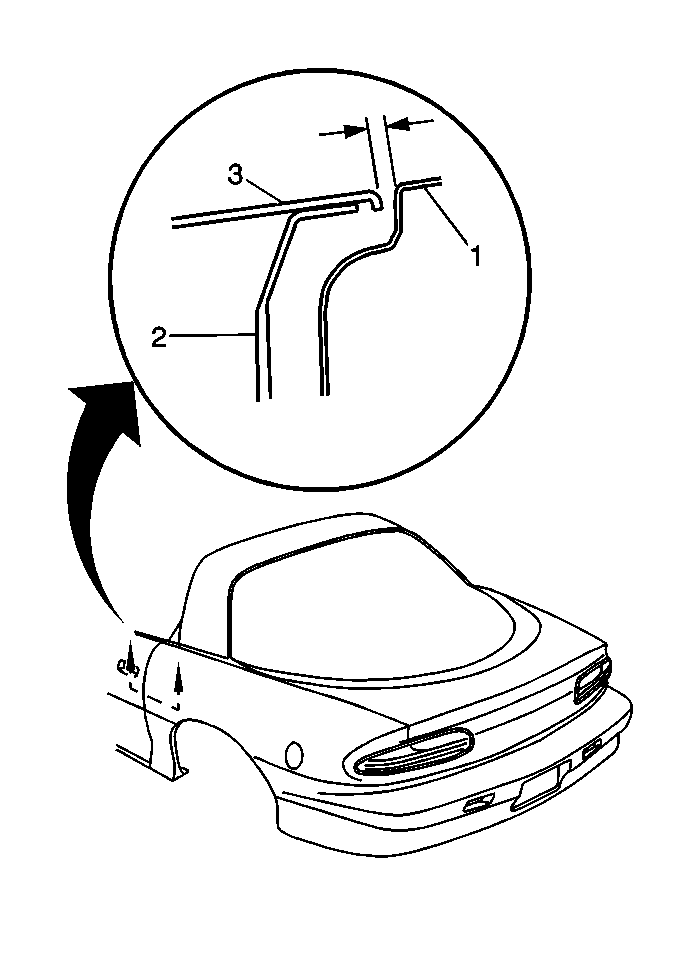 3
1
2