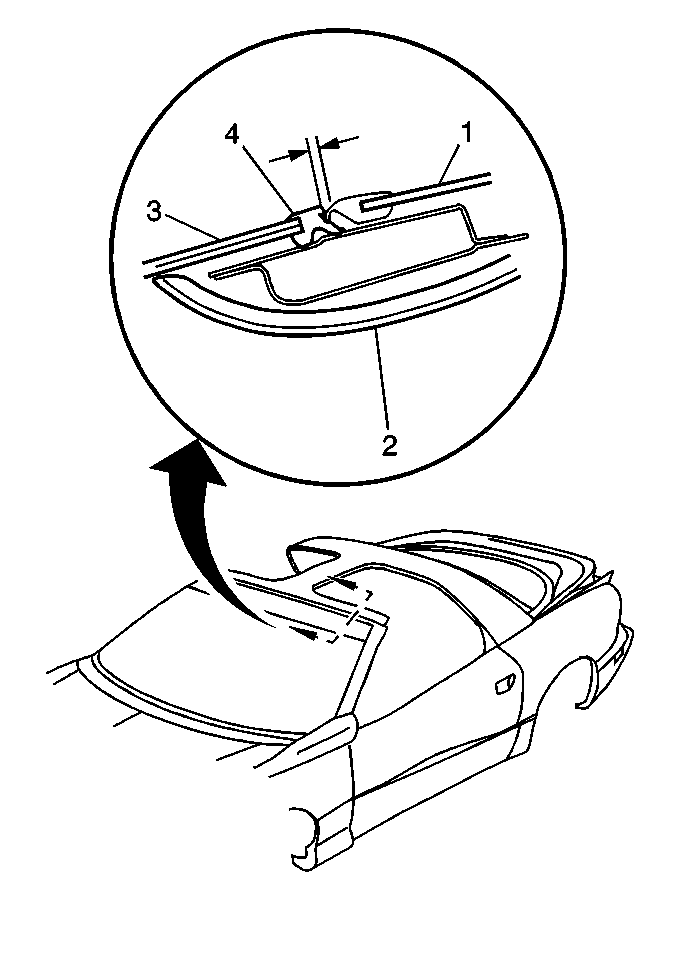 4
1
3
2