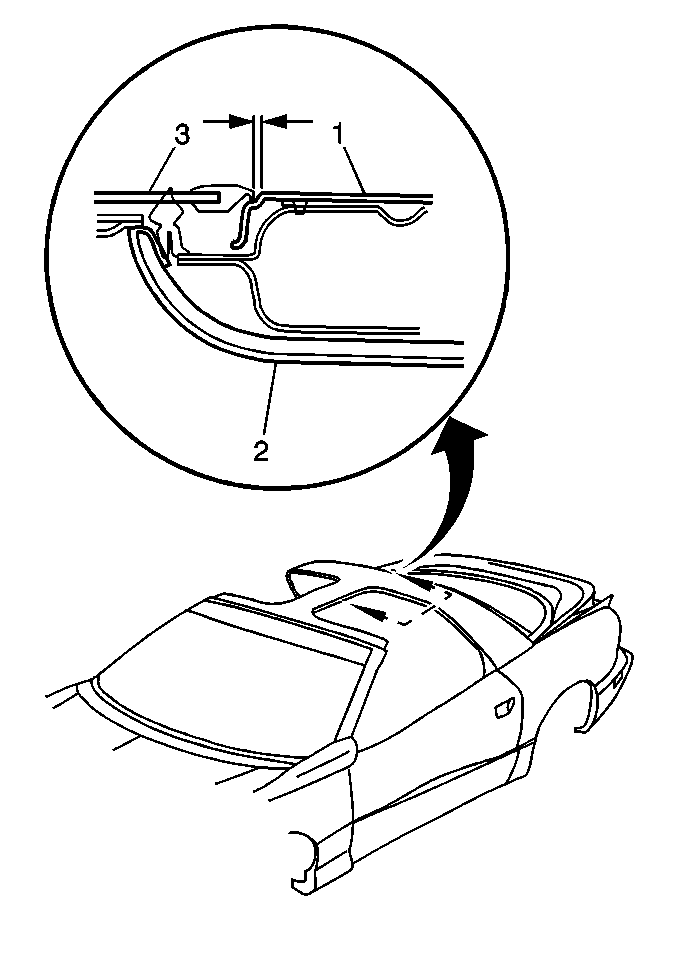 3
1
2