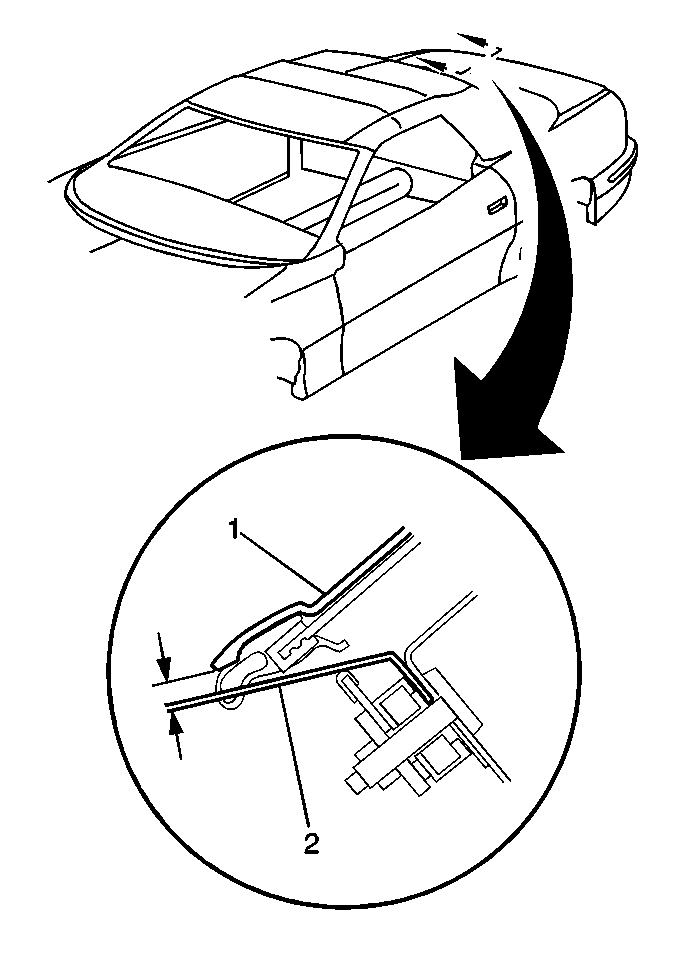 1

2