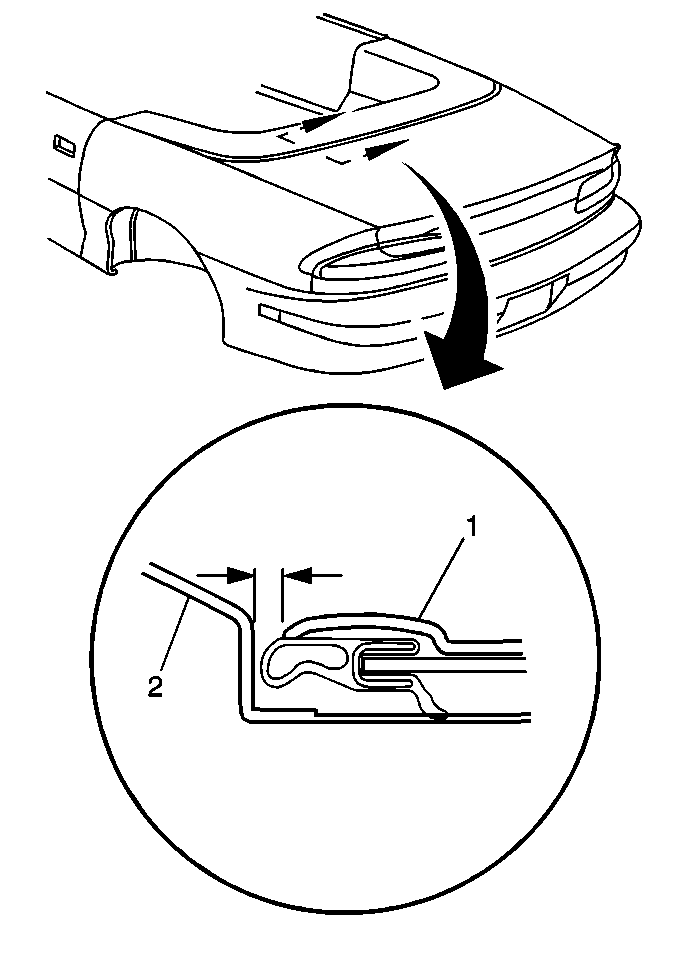 1
2