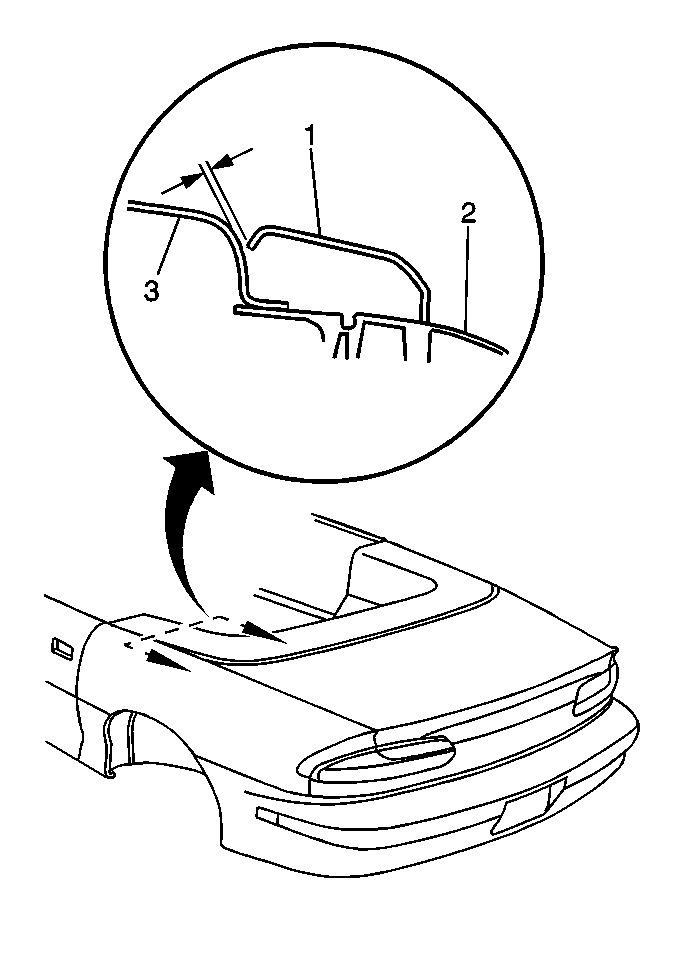 1
2
3