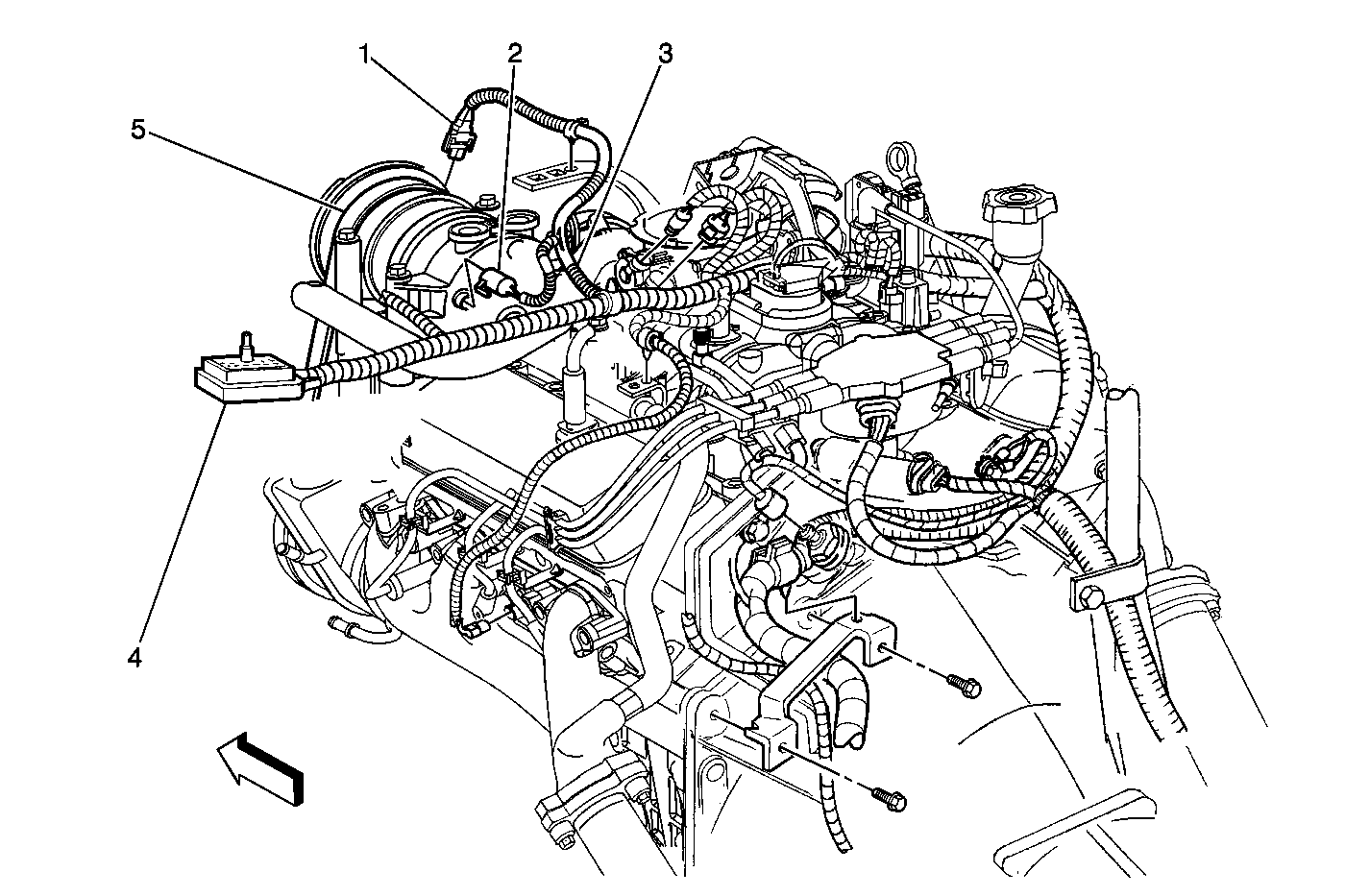 1
2
3
5
4