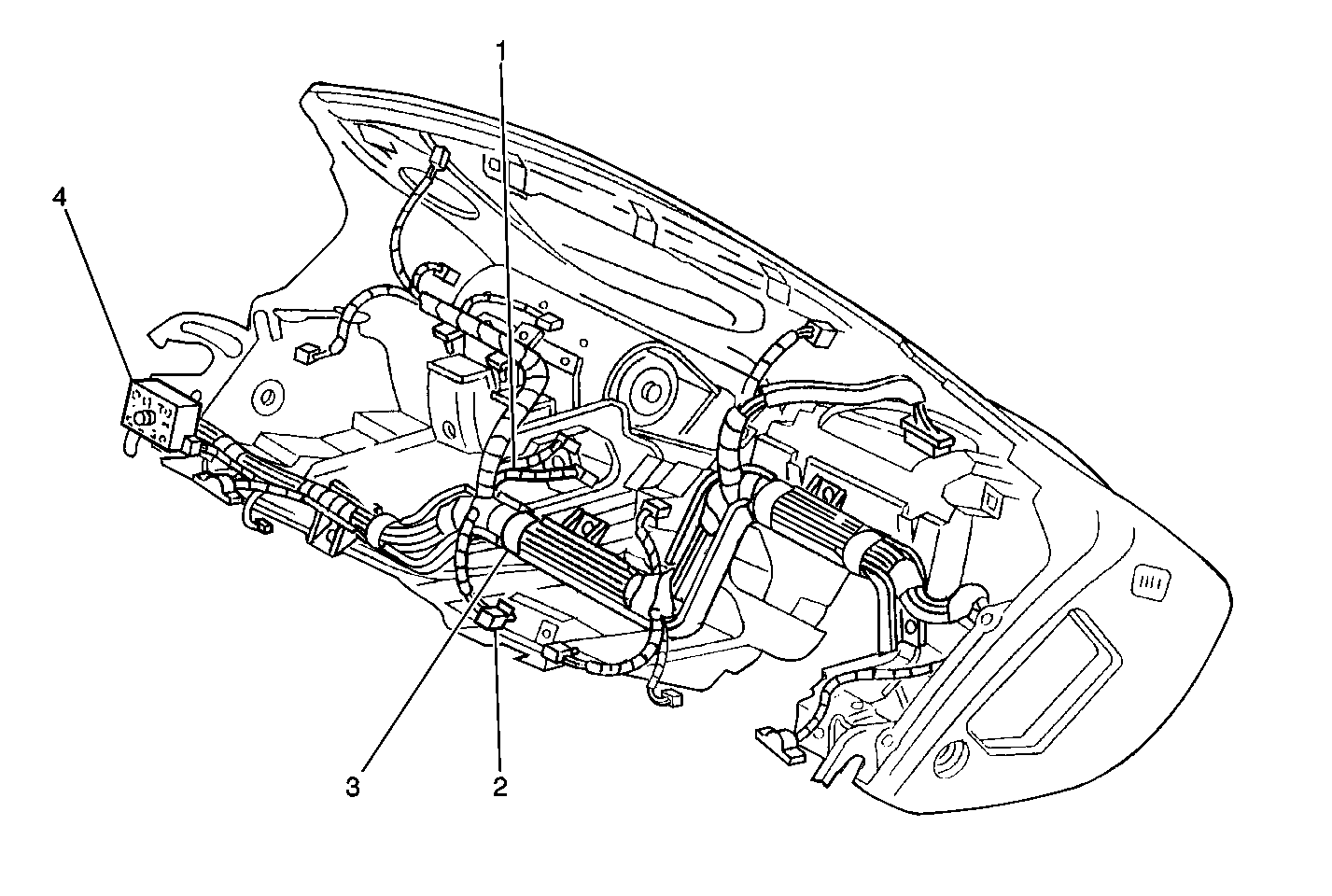 1
4
3
2