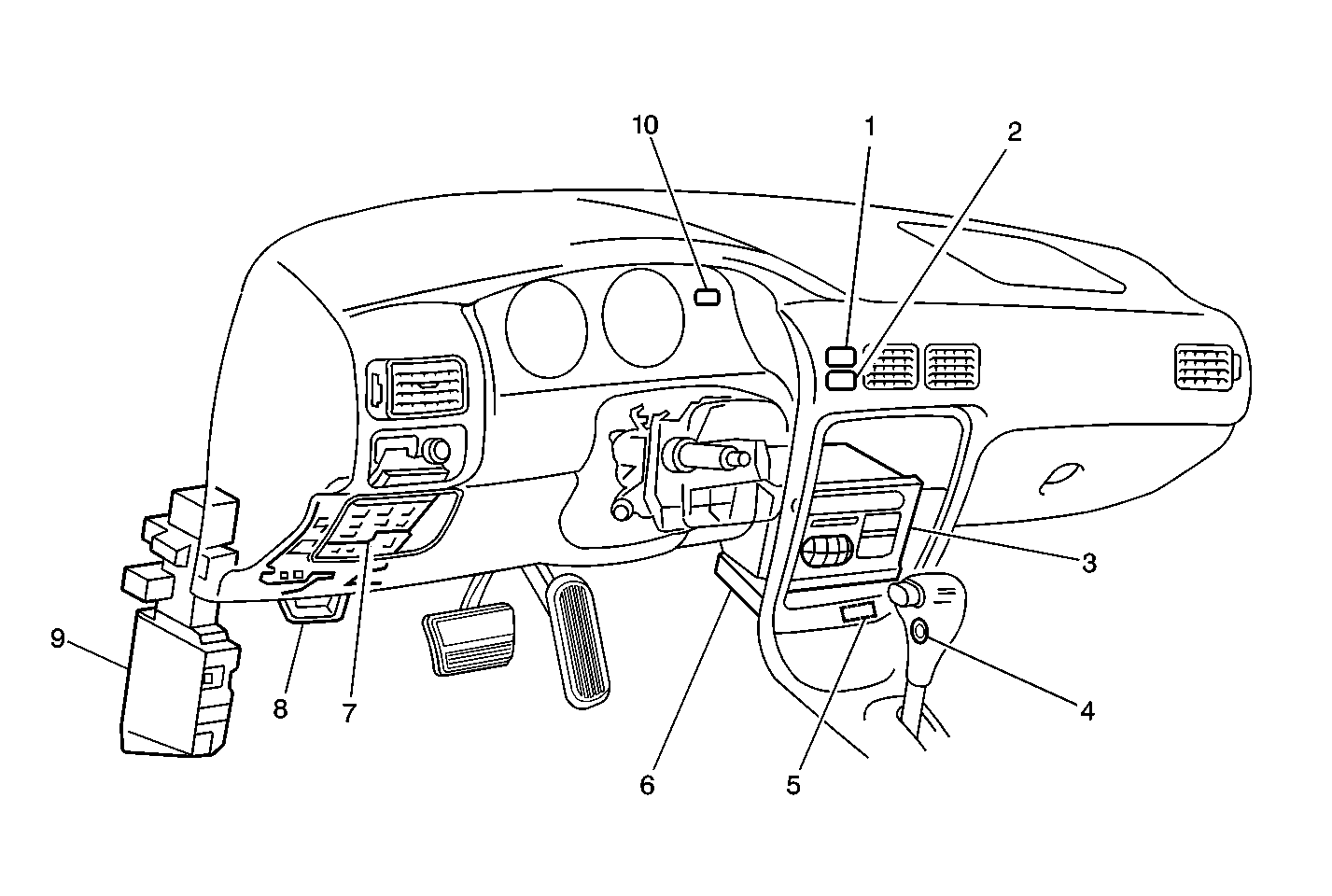 10
1
2
3
4
5
6
7
8
9