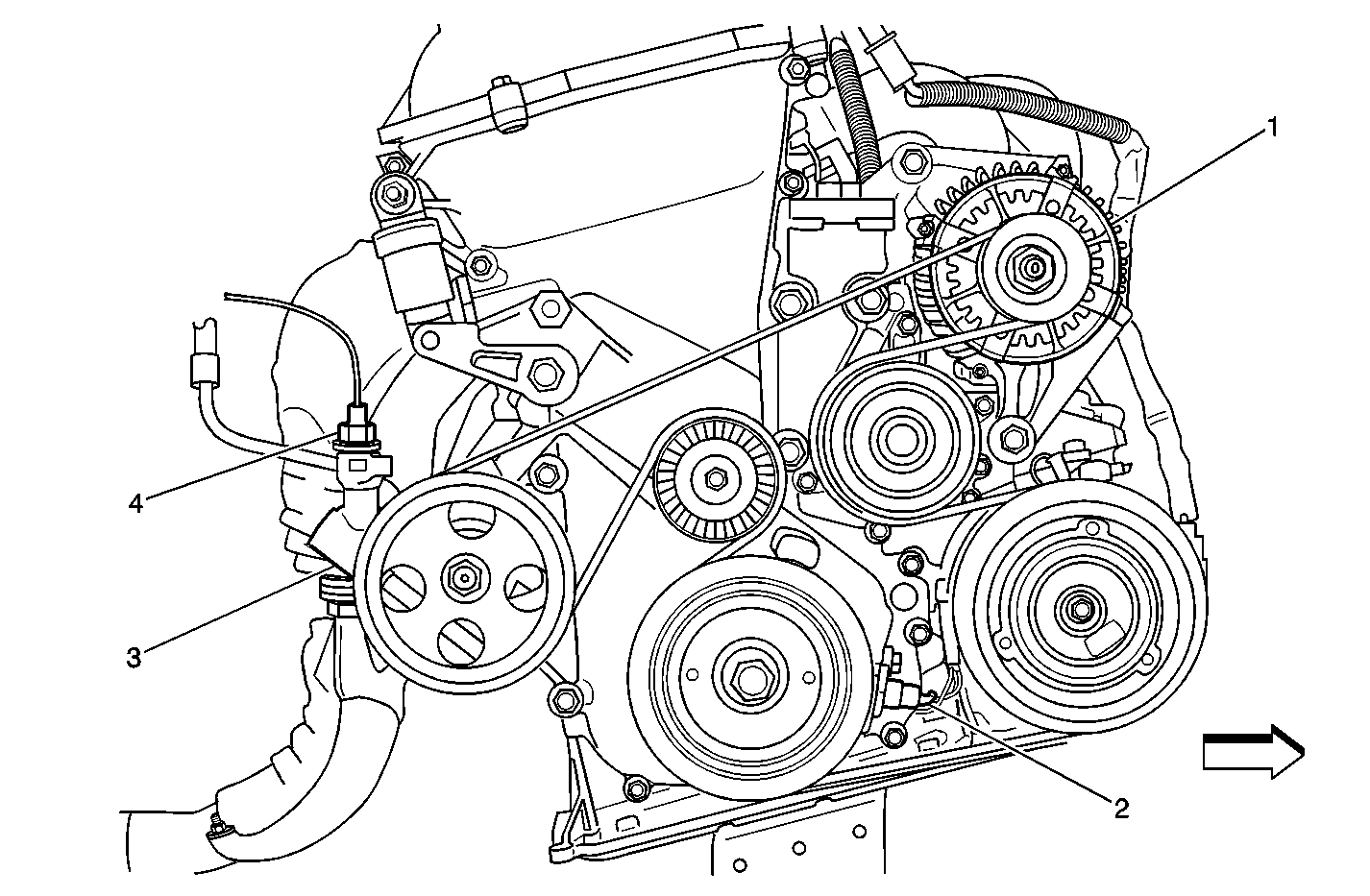 1
4
3
2