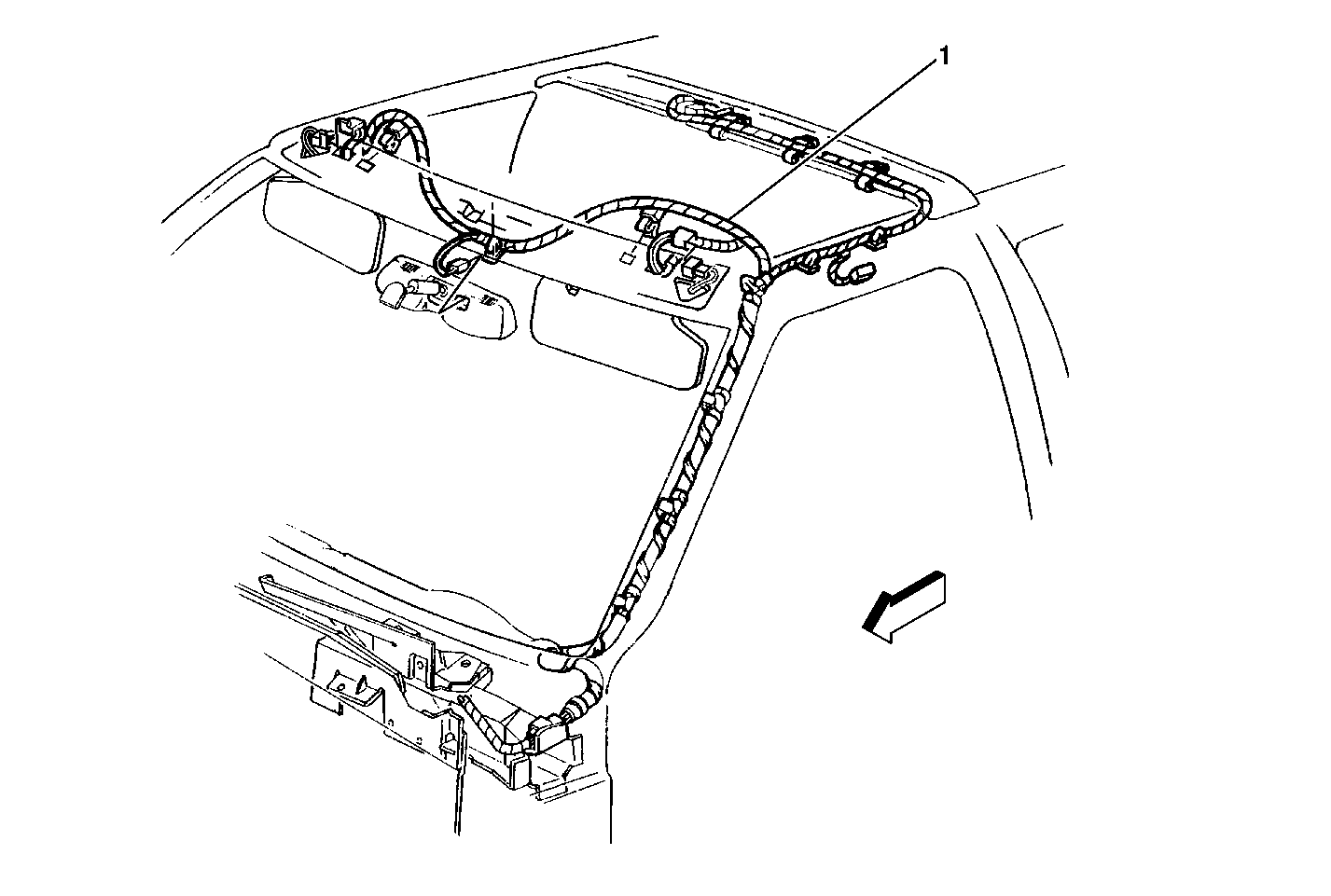 1