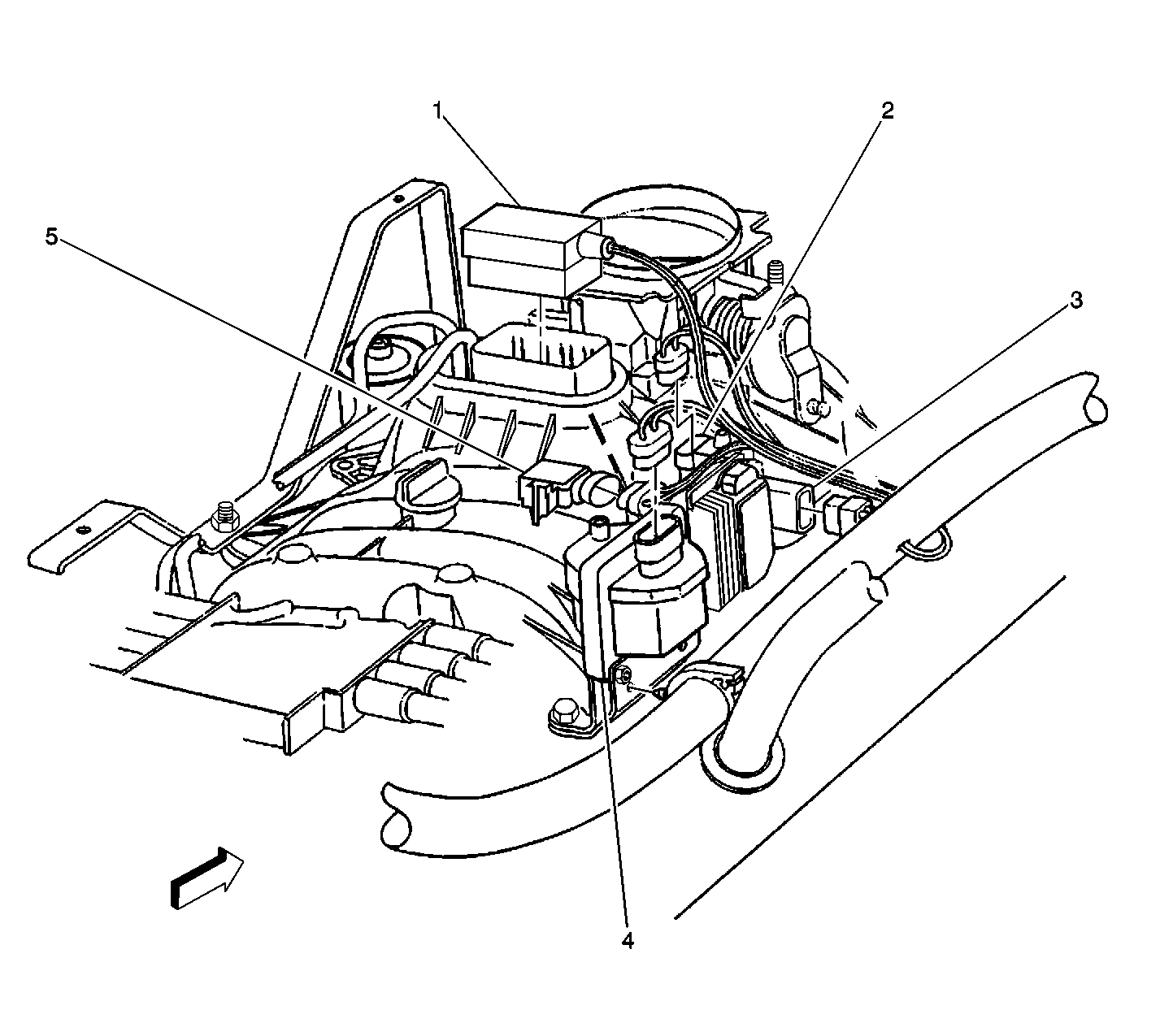 1
2
5
3
4