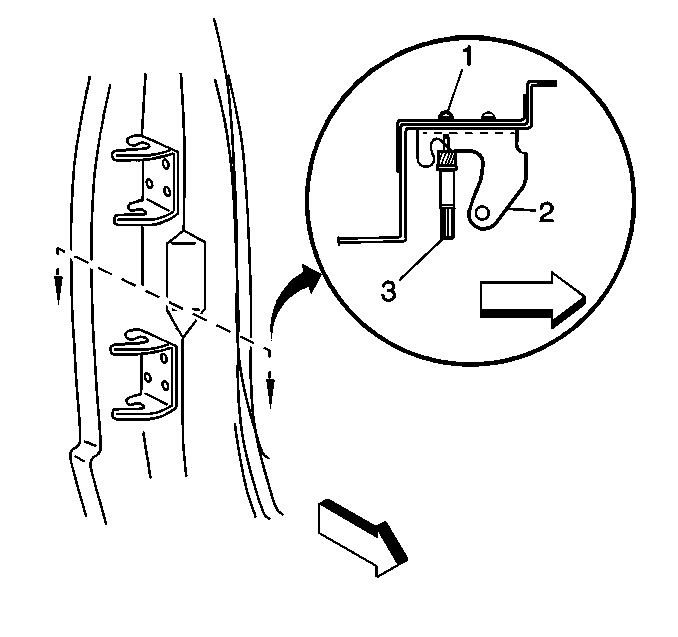 1
2
3